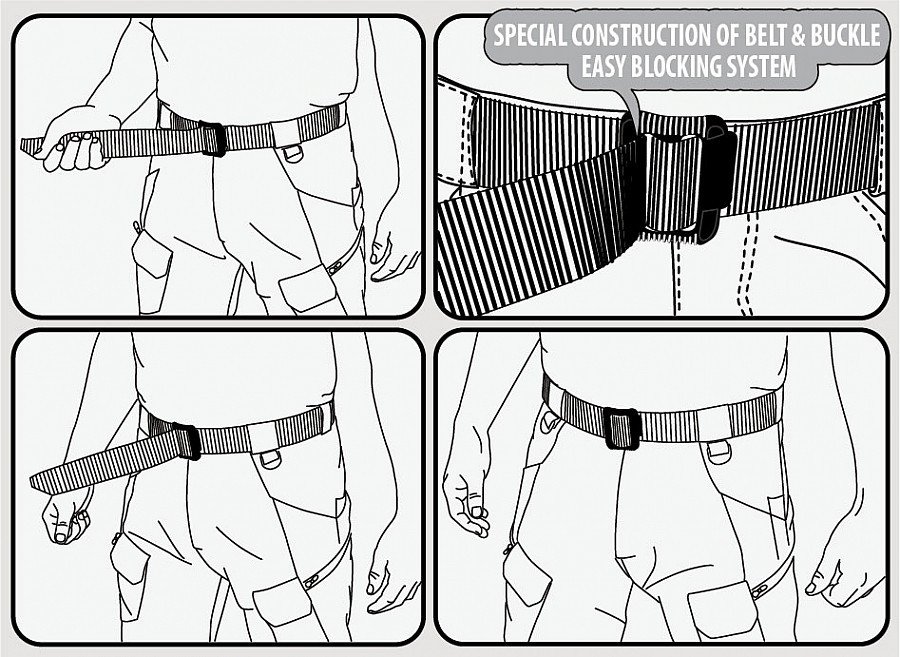 SPECIAL CONSTRUCTION OF BELT & BUCKLE
EASY BLOCKING SYSTEM