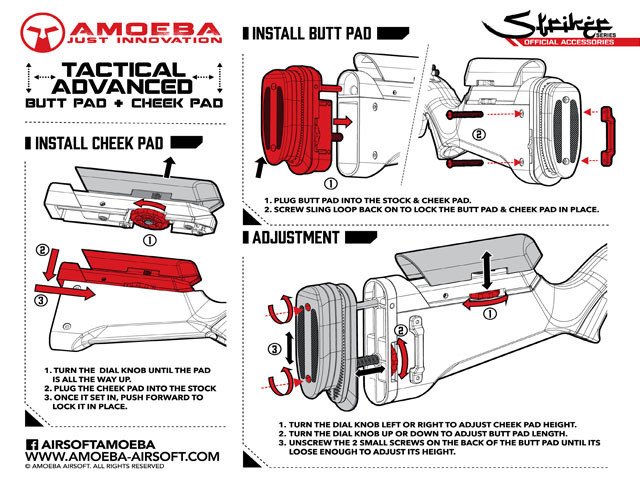 AMOEBA
JUST INNOVATION

TACTICAL ADVANCED
BUTT PAD + CHEEK PAD

INSTALL CHEEK PAD

①
②
③

1. TURN THE DIAL KNOB UNTIL THE PAD IS ALL THE WAY UP.
2. PLUG THE CHEEK PAD INTO THE STOCK
3. ONCE IT SET IN, PUSH FORWARD TO LOCK IT IN PLACE.

AIRSOFTAMOEBA
WWW.AMOEBA-AIRSOFT.COM
© AMOEBA AIRSOFT. ALL RIGHTS RESERVED

INSTALL BUTT PAD

Striker SERIES
OFFICIAL ACCESSORIES

①
②

1. PLUG BUTT PAD INTO THE STOCK & CHEEK PAD.
2. SCREW SLING LOOP BACK ON TO LOCK THE BUTT PAD & CHEEK PAD IN PLACE.

ADJUSTMENT

①
②
③

1. TURN THE DIAL KNOB LEFT OR RIGHT TO ADJUST CHEEK PAD HEIGHT.
2. TURN THE DIAL KNOB UP OR DOWN TO ADJUST BUTT PAD LENGTH.
3. UNSCREW THE 2 SMALL SCREWS ON THE BACK OF THE BUTT PAD UNTIL ITS LOOSE ENOUGH TO ADJUST ITS HEIGHT.