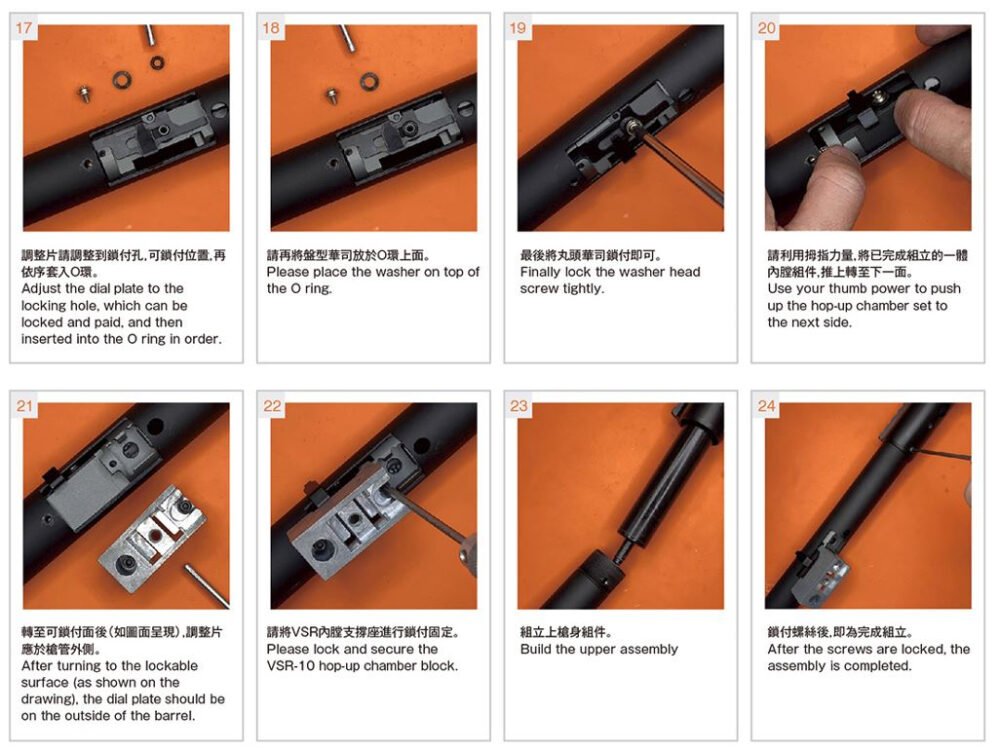 17

調整片請調整到鎖付孔,可鎖付位置,再依序套入O環。
Adjust the dial plate to the locking hole, which can be locked and paid, and then inserted into the O ring in order.

18

請再將盤型華司放於O環上面。
Please place the washer on top of the O ring.

19

最後將丸頭華司鎖付即可。
Finally lock the washer head screw tightly.

20

請利用拇指力量,將已完成組立的一體內膛組件,推上轉至下一面。
Use your thumb power to push up the hop-up chamber set to the next side.

21

轉至可鎖付面後(如圖面呈現),調整片應於槍管外側。
After turning to the lockable surface (as shown on the drawing), the dial plate should be on the outside of the barrel.

22

請將VSR內膛支撐座進行鎖付固定。
Please lock and secure the VSR-10 hop-up chamber block.

23

組立上槍身組件。
Build the upper assembly

24

鎖付螺絲後,即為完成組立。
After the screws are locked, the assembly is completed.