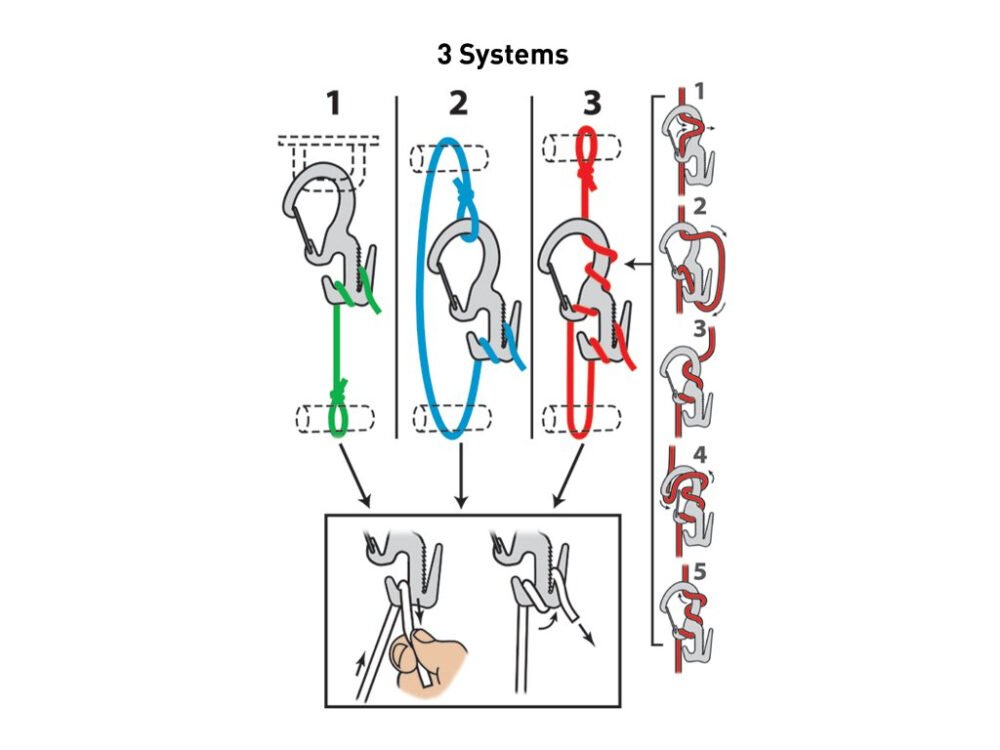 3 Systems

1

2

3

1

2

3

4

5