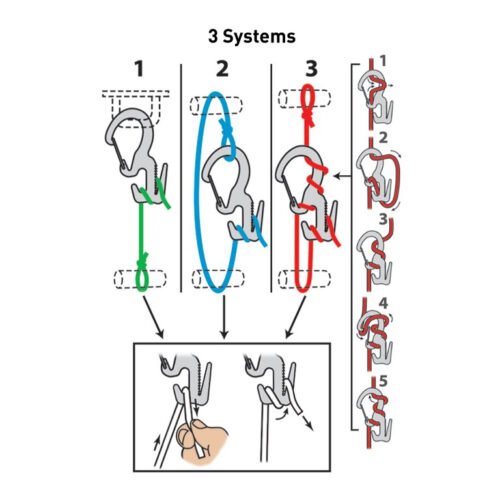 3 Systems

1

2

3

1

2

3

4

5