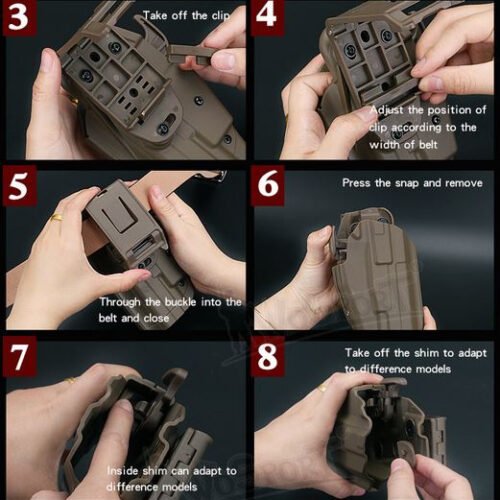 3
Take off the clip

4
Adjust the position of clip according to the width of belt

5
Through the buckle into the belt and close

6
Press the snap and remove

7
Inside shim can adapt to difference models

8
Take off the shim to adapt to difference models