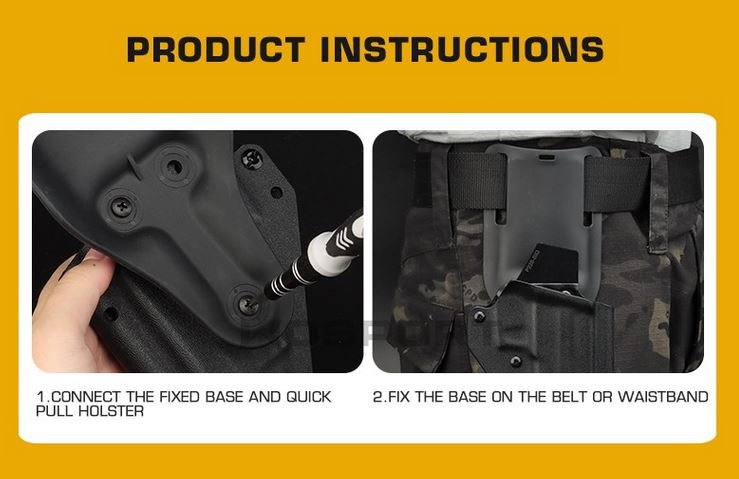 PRODUCT INSTRUCTIONS

1.CONNECT THE FIXED BASE AND QUICK PULL HOLSTER

2.FIX THE BASE ON THE BELT OR WAISTBAND