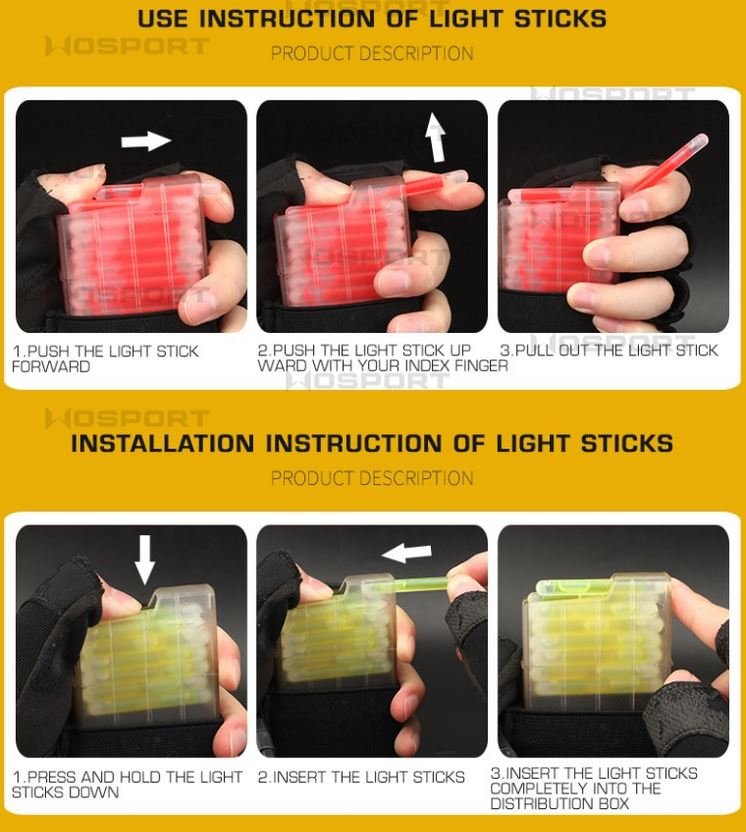 USE INSTRUCTION OF LIGHT STICKS

WOSPORT

PRODUCT DESCRIPTION

WOSPORT

1.PUSH THE LIGHT STICK FORWARD

2.PUSH THE LIGHT STICK UP WARD WITH YOUR INDEX FINGER

3.PULL OUT THE LIGHT STICK

WOSPORT

WOSPORT

INSTALLATION INSTRUCTION OF LIGHT STICKS

PRODUCT DESCRIPTION

1.PRESS AND HOLD THE LIGHT STICKS DOWN

2.INSERT THE LIGHT STICKS

3.INSERT THE LIGHT STICKS COMPLETELY INTO THE DISTRIBUTION BOX