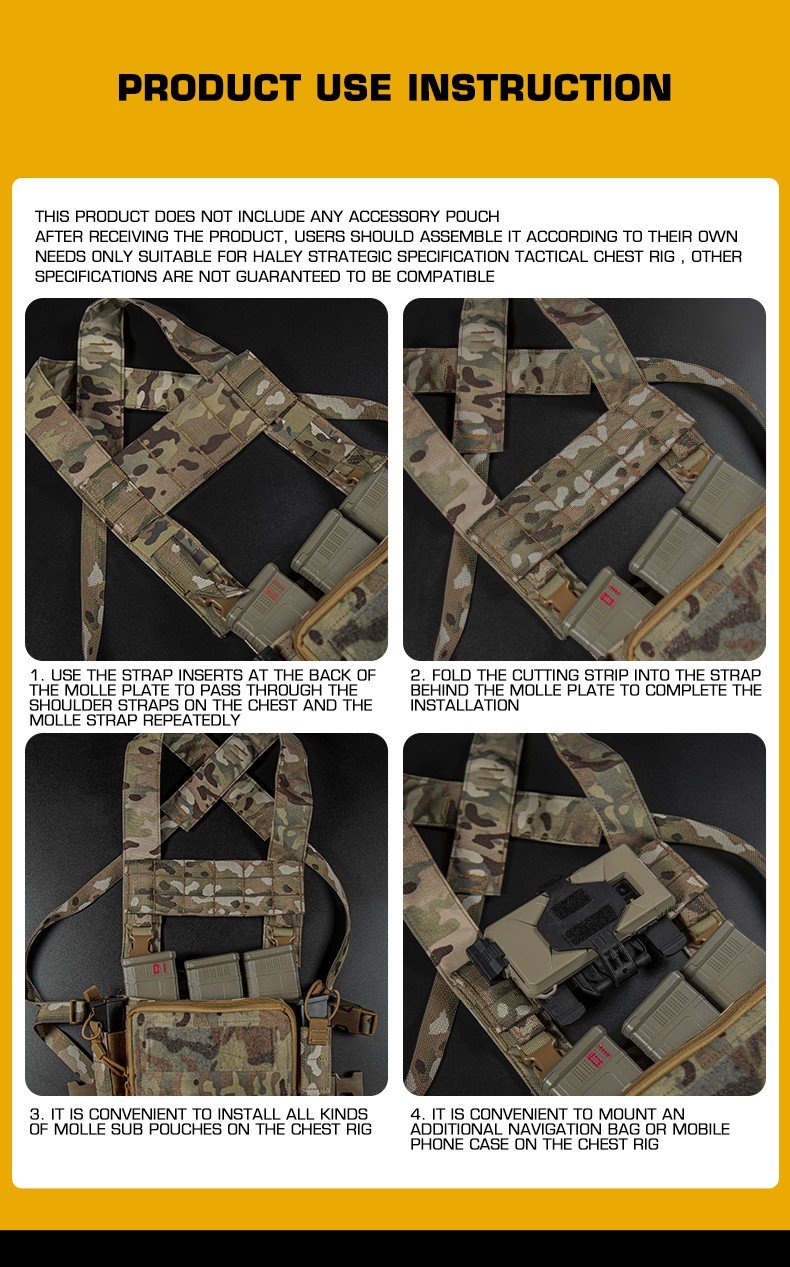 PRODUCT USE INSTRUCTION

THIS PRODUCT DOES NOT INCLUDE ANY ACCESSORY POUCH
AFTER RECEIVING THE PRODUCT, USERS SHOULD ASSEMBLE IT ACCORDING TO THEIR OWN NEEDS ONLY SUITABLE FOR HALEY STRATEGIC SPECIFICATION TACTICAL CHEST RIG , OTHER SPECIFICATIONS ARE NOT GUARANTEED TO BE COMPATIBLE

1. USE THE STRAP INSERTS AT THE BACK OF THE MOLLE PLATE TO PASS THROUGH THE SHOULDER STRAPS ON THE CHEST AND THE MOLLE STRAP REPEATEDLY

2. FOLD THE CUTTING STRIP INTO THE STRAP BEHIND THE MOLLE PLATE TO COMPLETE THE INSTALLATION

3. IT IS CONVENIENT TO INSTALL ALL KINDS OF MOLLE SUB POUCHES ON THE CHEST RIG

4. IT IS CONVENIENT TO MOUNT AN ADDITIONAL NAVIGATION BAG OR MOBILE PHONE CASE ON THE CHEST RIG