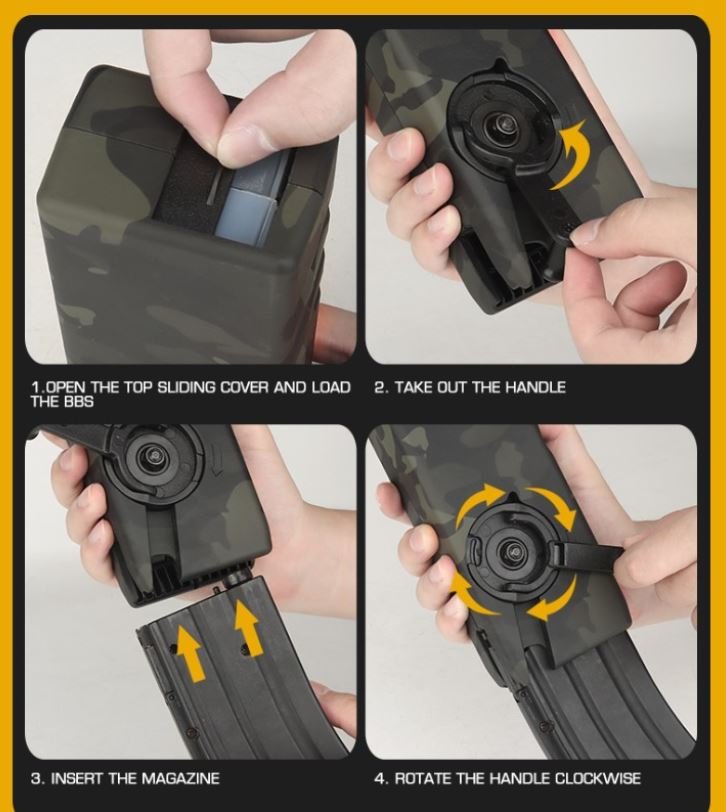 1.OPEN THE TOP SLIDING COVER AND LOAD THE BBS

2. TAKE OUT THE HANDLE

3. INSERT THE MAGAZINE

4. ROTATE THE HANDLE CLOCKWISE