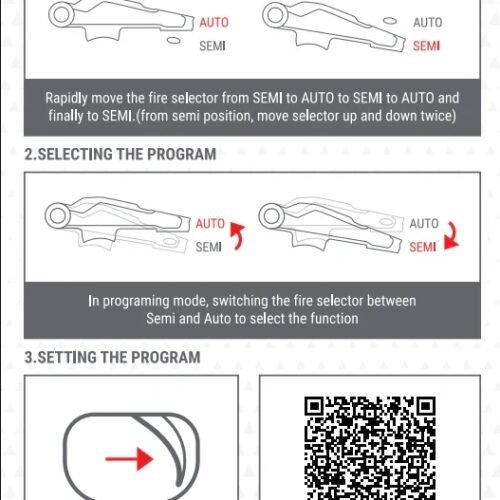 AUTO
SEMI

AUTO
SEMI

Rapidly move the fire selector from SEMI to AUTO to SEMI to AUTO and finally to SEMI.(from semi position, move selector up and down twice)

2.SELECTING THE PROGRAM

AUTO
SEMI

AUTO
SEMI

In programing mode, switching the fire selector between Semi and Auto to select the function

3.SETTING THE PROGRAM