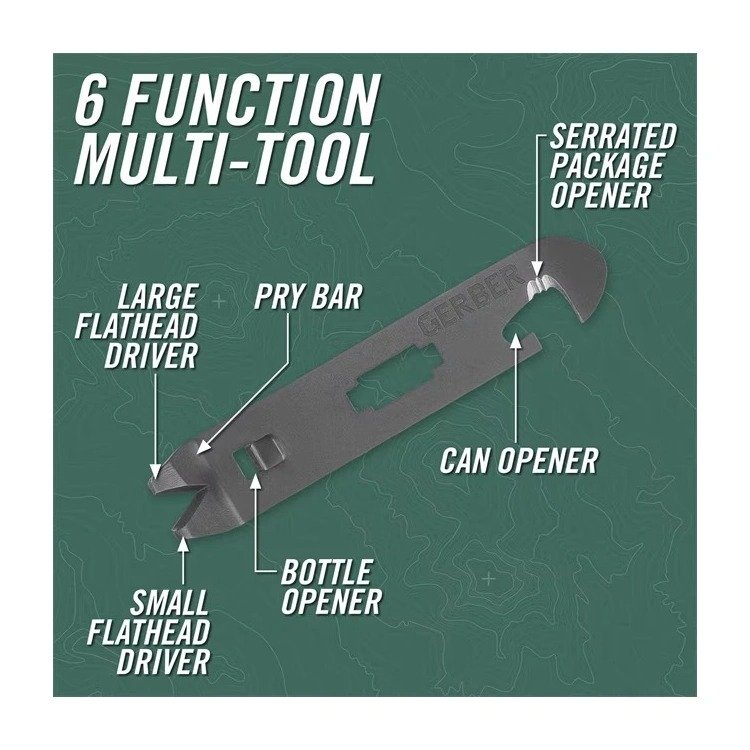 6 FUNCTION MULTI-TOOL

SERRATED PACKAGE OPENER

LARGE FLATHEAD DRIVER

PRY BAR

GERBER

CAN OPENER

BOTTLE OPENER

SMALL FLATHEAD DRIVER